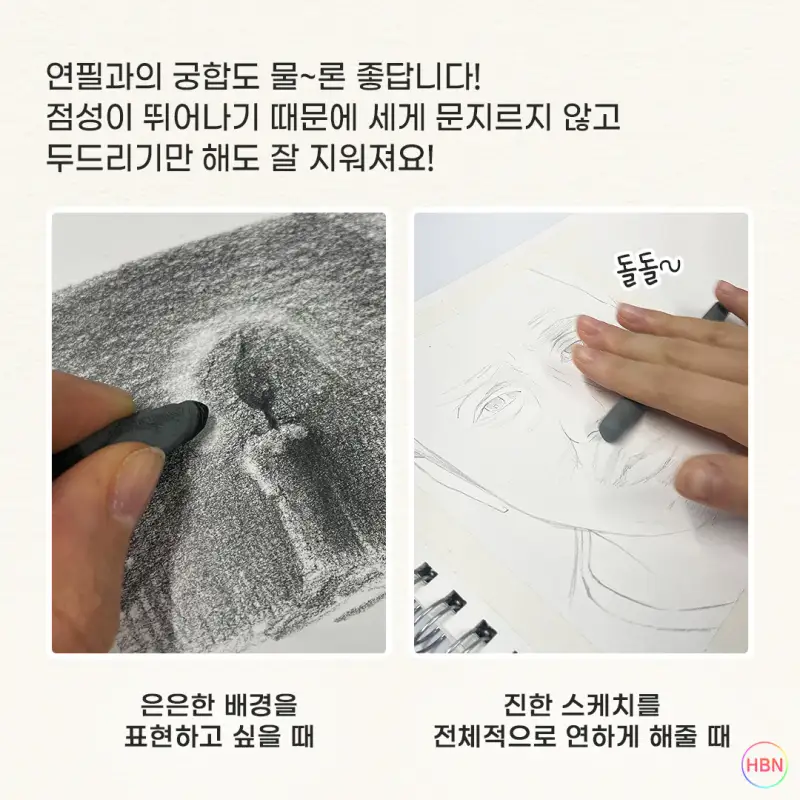 연필과의 궁합도 물~론 좋답니다!
점성이 뛰어나기 때문에 세게 문지르지 않고
두드리기만 해도 잘 지워져요!

돌돌~

은은한 배경을
표현하고 싶을 때

진한 스케치를
전체적으로 연하게 해줄 때

HBN